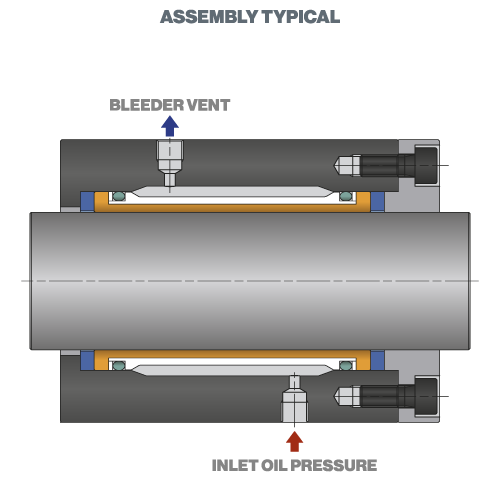 ASSEMBLY TYPICAL

BLEEDER VENT

INLET OIL PRESSURE