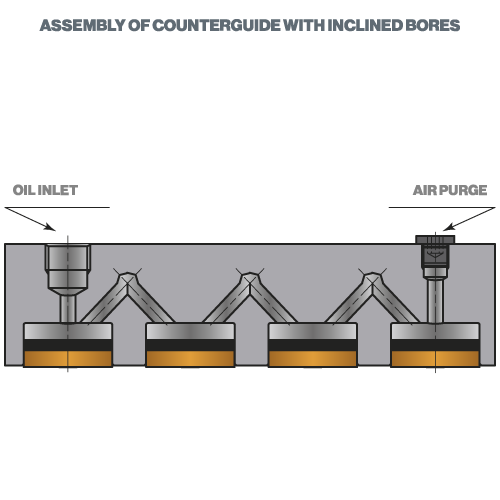 ASSEMBLY OF COUNTERGUIDE WITH INCLINED BORES

OIL INLET

AIR PURGE