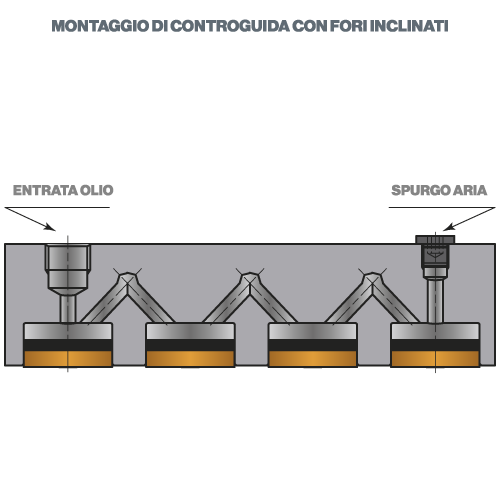 MONTAGGIO DI CONTROGUIDA CON FORI INCLINATI

ENTRATA OLIO

SPURGO ARIA