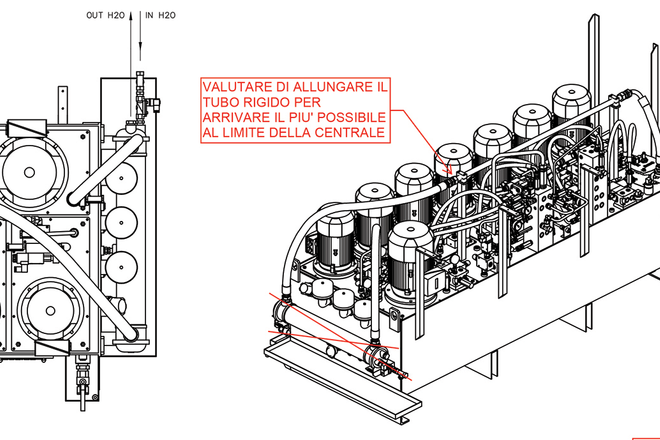 OUT H2O
IN H2O

VALUTARE DI ALLUNGARE IL TUBO RIGIDO PER ARRIVARE IL PIU' POSSIBILE AL LIMITE DELLA CENTRALE